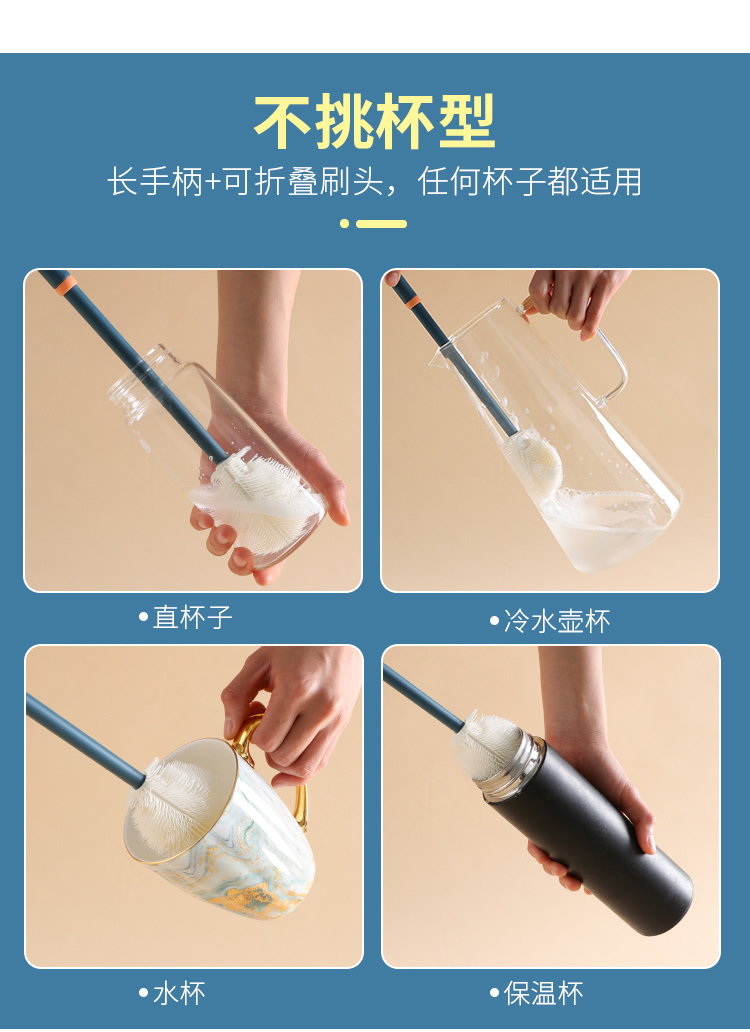 不挑杯型

长手柄+可折叠刷头，任何杯子都适用

•直杯子

•冷水壶杯

•水杯

•保温杯